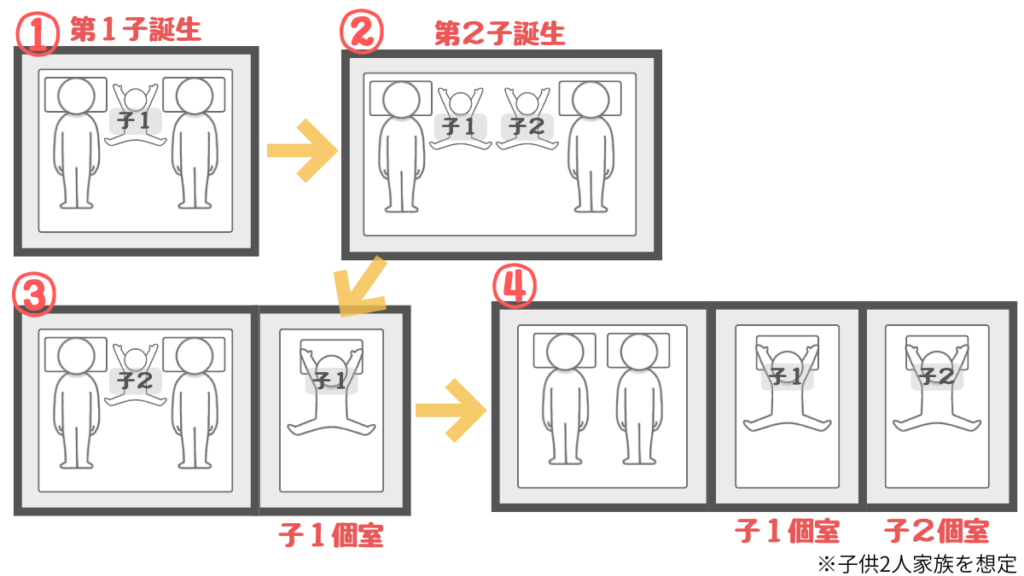 ① 第１子誕生

子1

② 第２子誕生

子1 子2

③

子2

子1

子１個室

④

子1

子2

子１個室 子２個室

※子供2人家族を想定