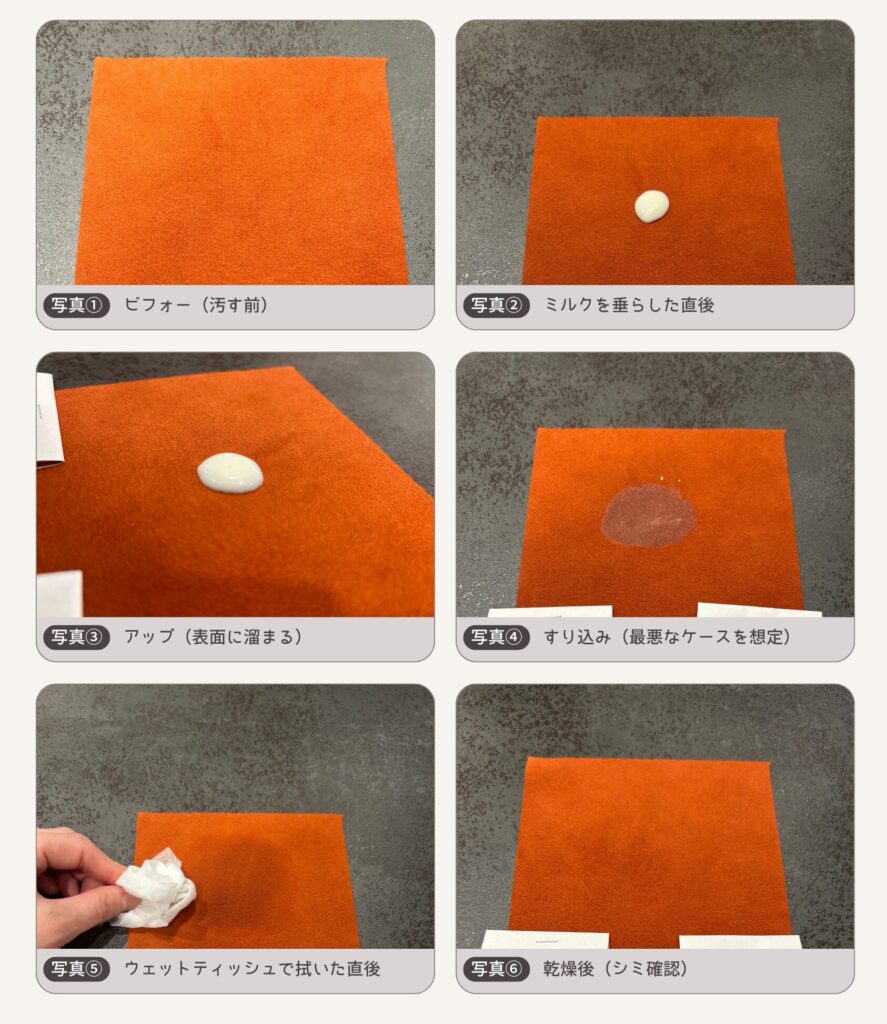 写真① ビフォー（汚す前）

写真② ミルクを垂らした直後

写真③ アップ（表面に溜まる）

写真④ すり込み（最悪なケースを想定）

写真⑤ ウェットティッシュで拭いた直後

写真⑥ 乾燥後（シミ確認）